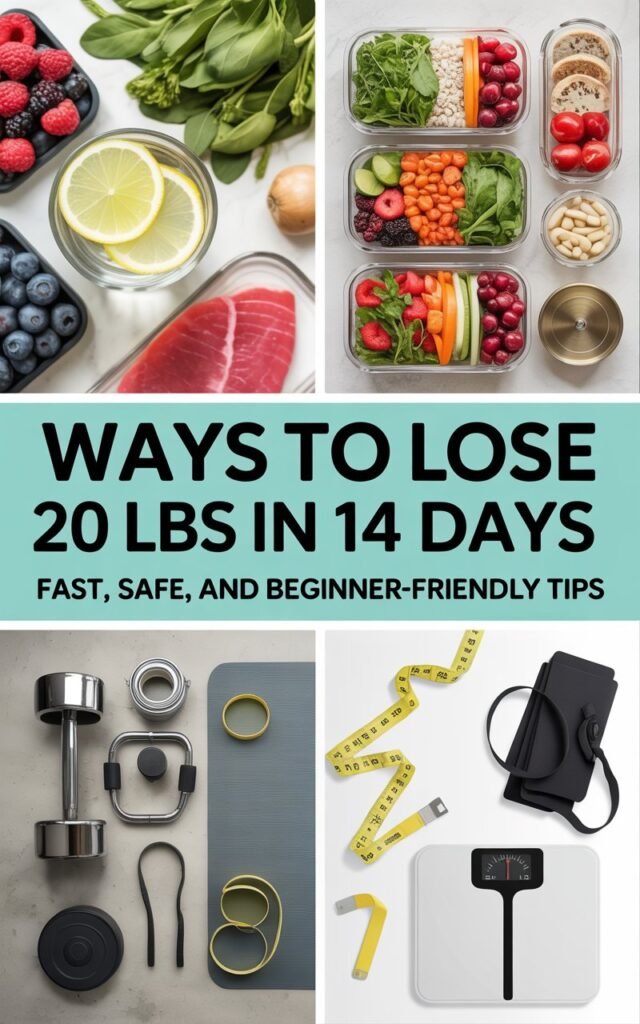 WAYS TO LOSE 20 LBS IN 14 DAYS

FAST, SAFE, AND BEGINNER-FRIENDLY TIPS