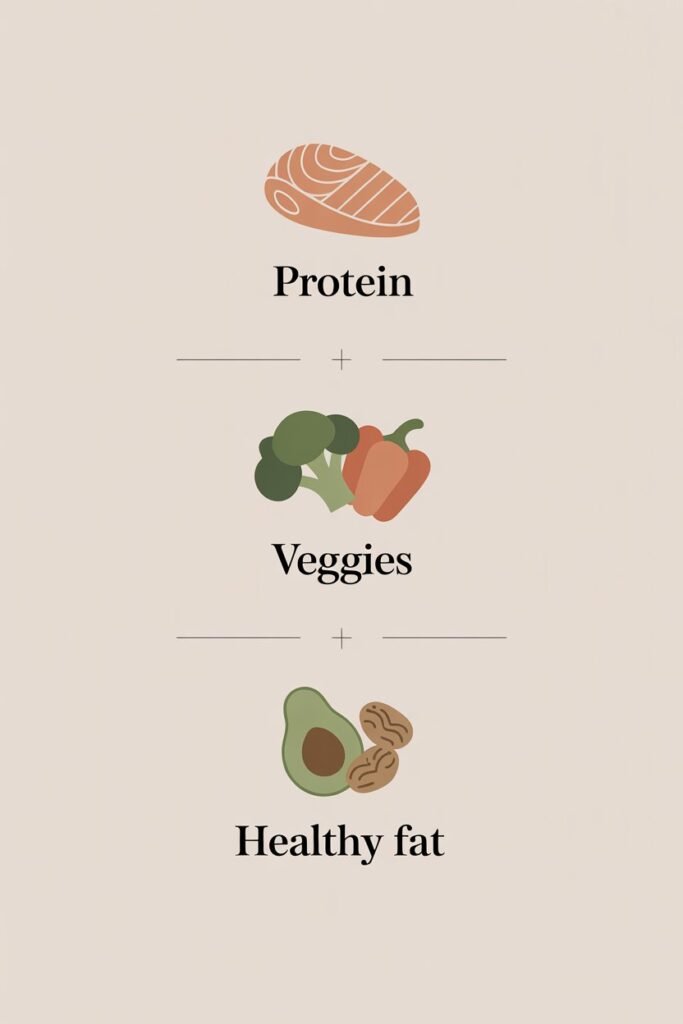 Protein

+

Veggies

+

Healthy fat